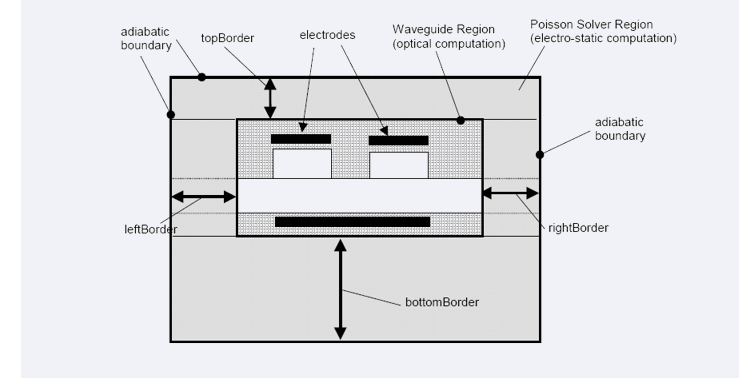 adiabatic boundary

topBorder

electrodes

Waveguide Region (optical computation)

Poisson Solver Region (electro-static computation)

adiabatic boundary

leftBorder

rightBorder

bottomBorder