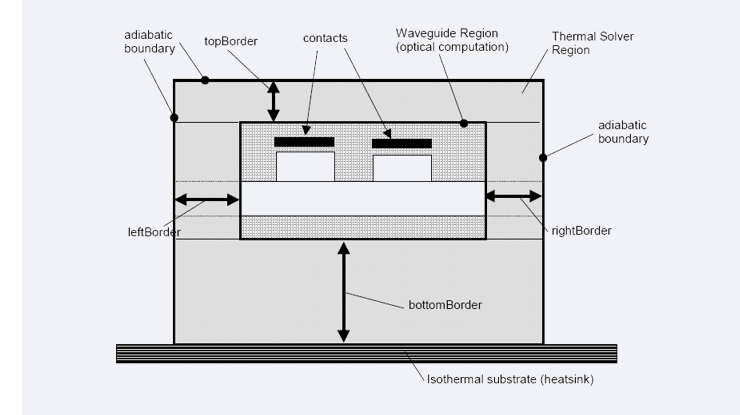 adiabatic boundary
topBorder
contacts
Waveguide Region (optical computation)
Thermal Solver Region
adiabatic boundary
leftBorder
rightBorder
bottomBorder
Isothermal substrate (heatsink)